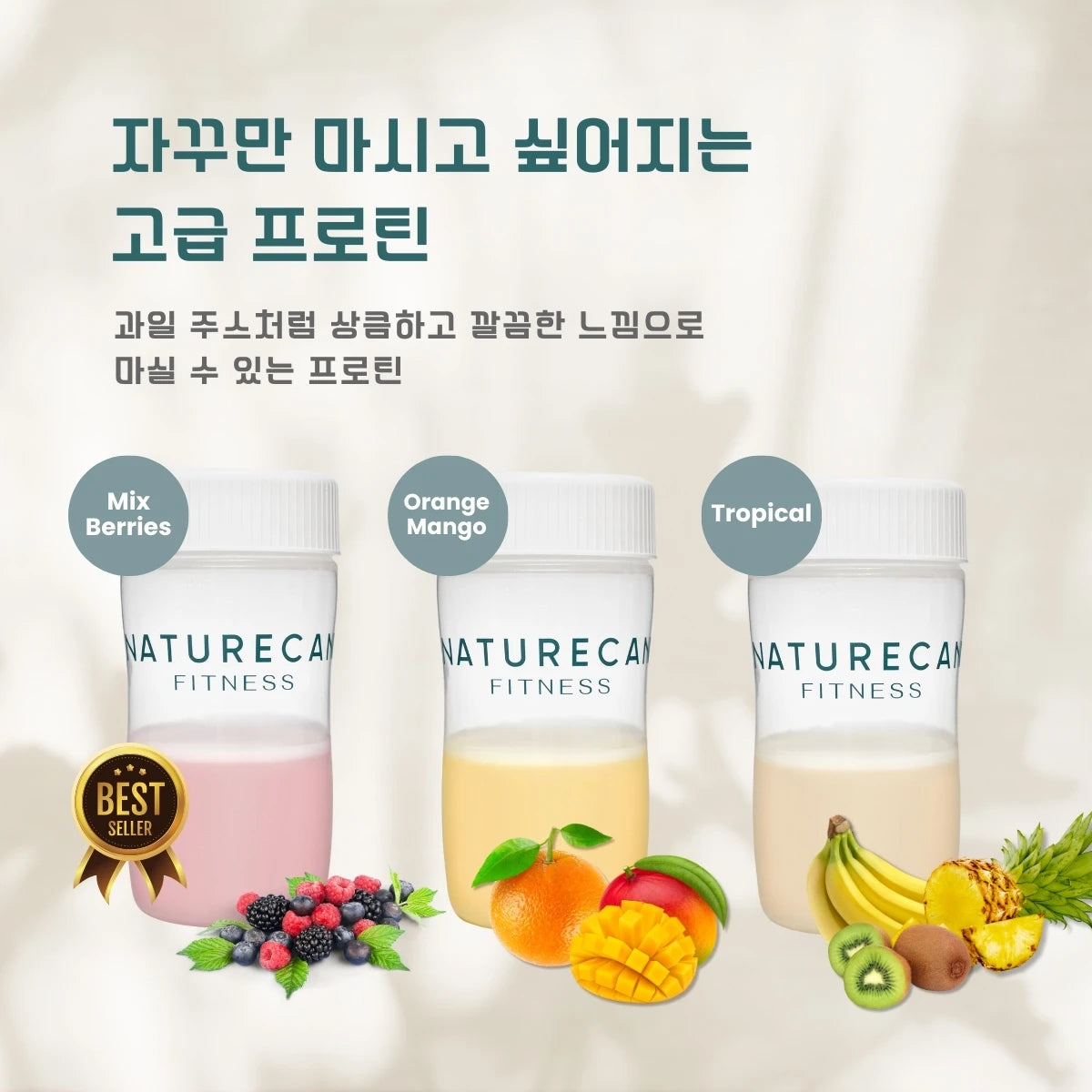 자꾸만 마시고 싶어지는
고급 프로틴

과일 주스처럼 상큼하고 깔끔한 느낌으로
마실 수 있는 프로틴

Mix Berries

NATURECAN
FITNESS

BEST SELLER

Orange Mango

NATURECAN
FITNESS

Tropical

NATURECAN
FITNESS